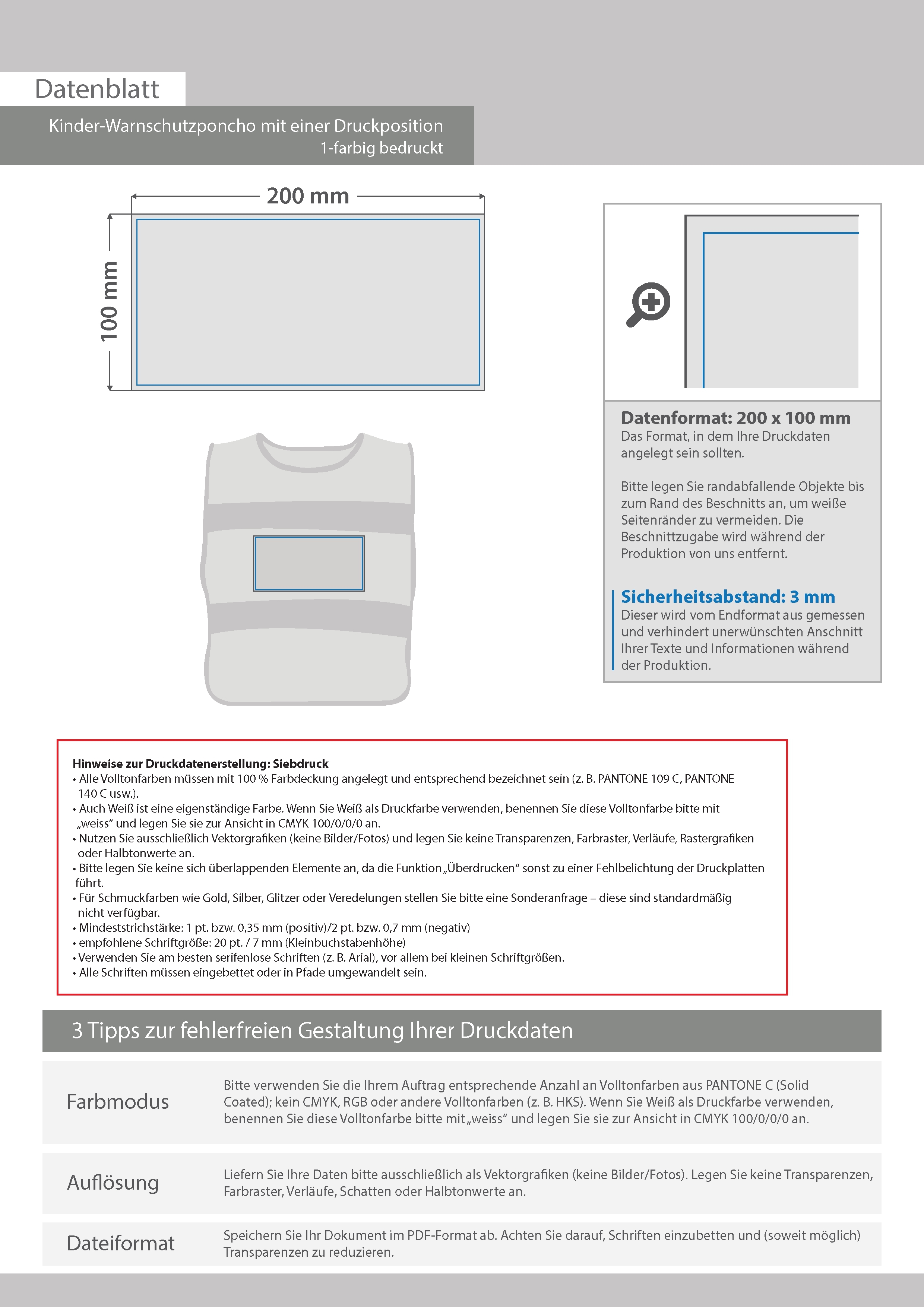 Datenblatt

Kinder-Warnschutzponcho mit einer Druckposition
1-farbig bedruckt

200 mm

100 mm

Datenformat: 200 x 100 mm
Das Format, in dem Ihre Druckdaten angelegt sein sollten.

Bitte legen Sie randabfallende Objekte bis zum Rand des Beschnitts an, um weiße Seitenränder zu vermeiden. Die Beschnittzugabe wird während der Produktion von uns entfernt.

Sicherheitsabstand: 3 mm
Dieser wird vom Endformat aus gemessen und verhindert unerwünschten Anschnitt Ihrer Texte und Informationen während der Produktion.

Hinweise zur Druckdatenerstellung: Siebdruck
• Alle Volltonfarben müssen mit 100 % Farbdeckung angelegt und entsprechend bezeichnet sein (z. B. PANTONE 109 C, PANTONE 140 C usw.).
• Auch Weiß ist eine eigenständige Farbe. Wenn Sie Weiß als Druckfarbe verwenden, benennen Sie diese Volltonfarbe bitte mit „weiss“ und legen Sie sie zur Ansicht in CMYK 100/0/0/0 an.
• Nutzen Sie ausschließlich Vektorgrafiken (keine Bilder/Fotos) und legen Sie keine Transparenzen, Farbraster, Verläufe, Rastergrafiken oder Halbtonwerte an.
• Bitte legen Sie keine sich überlappenden Elemente an, da die Funktion „Überdrucken“ sonst zu einer Fehlbelichtung der Druckplatten führt.
• Für Schmuckfarben wie Gold, Silber, Glitzer oder Veredelungen stellen Sie bitte eine Sonderanfrage – diese sind standardmäßig nicht verfügbar.
• Mindeststrichstärke: 1 pt. bzw. 0,35 mm (positiv)/2 pt. bzw. 0,7 mm (negativ)
• empfohlene Schriftgröße: 20 pt. / 7 mm (Kleinbuchstabenhöhe)
• Verwenden Sie am besten serifenlose Schriften (z. B. Arial), vor allem bei kleinen Schriftgrößen.
• Alle Schriften müssen eingebettet oder in Pfade umgewandelt sein.

3 Tipps zur fehlerfreien Gestaltung Ihrer Druckdaten

Farbmodus
Bitte verwenden Sie die Ihrem Auftrag entsprechende Anzahl an Volltonfarben aus PANTONE C (Solid Coated); kein CMYK, RGB oder andere Volltonfarben (z. B. HKS). Wenn Sie Weiß als Druckfarbe verwenden, benennen Sie diese Volltonfarbe bitte mit „weiss“ und legen Sie sie zur Ansicht in CMYK 100/0/0/0 an.

Auflösung
Liefern Sie Ihre Daten bitte ausschließlich als Vektorgrafiken (keine Bilder/Fotos). Legen Sie keine Transparenzen, Farbraster, Verläufe, Schatten oder Halbtonwerte an.

Dateiformat
Speichern Sie Ihr Dokument im PDF-Format ab. Achten Sie darauf, Schriften einzubetten und (soweit möglich) Transparenzen zu reduzieren.